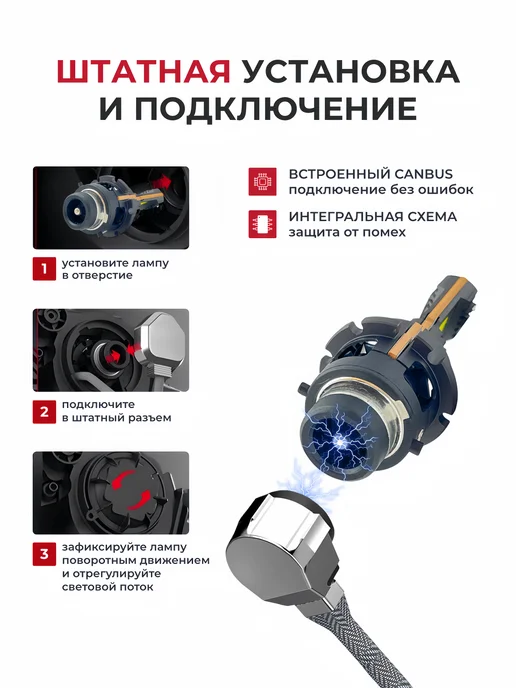 ШТАТНАЯ УСТАНОВКА И ПОДКЛЮЧЕНИЕ

1 установите лампу в отверстие

2 подключите в штатный разъем

3 зафиксируйте лампу поворотным движением и отрегулируйте световой поток

ВСТРОЕННЫЙ CANBUS
подключение без ошибок

ИНТЕГРАЛЬНАЯ СХЕМА
защита от помех