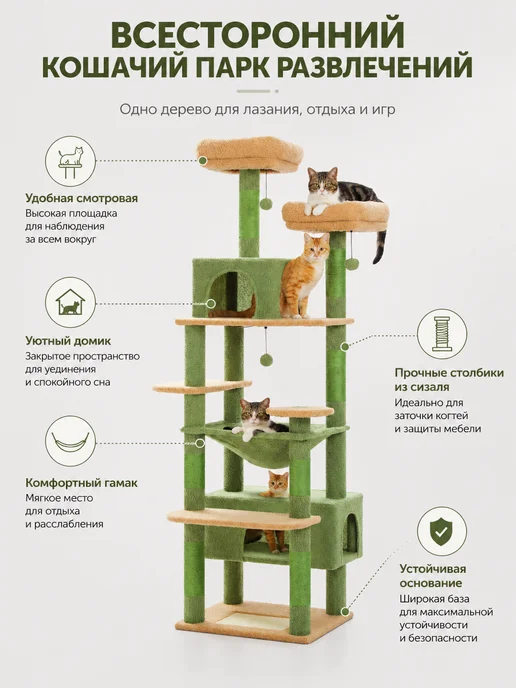 ВСЕСТОРОННИЙ
КОШАЧИЙ ПАРК РАЗВЛЕЧЕНИЙ

Одно дерево для лазания, отдыха и игр

Удобная смотровая
Высокая площадка
для наблюдения
за всем вокруг

Уютный домик
Закрытое пространство
для уединения
и спокойного сна

Комфортный гамак
Мягкое место
для отдыха
и расслабления

Прочные столбики
из сизаля
Идеально для
заточки когтей
и защиты мебели

Устойчивая
основание
Широкая база
для максимальной
устойчивости
и безопасности