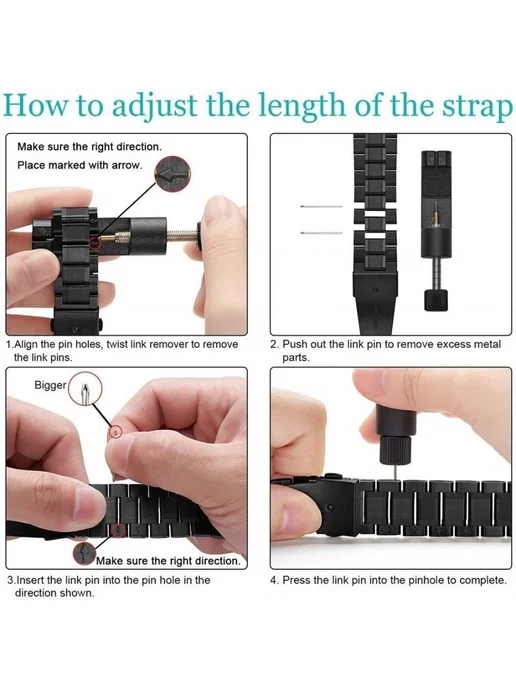 How to adjust the length of the strap

Make sure the right direction.
Place marked with arrow.

1.Align the pin holes, twist link remover to remove the link pins.

2. Push out the link pin to remove excess metal parts.

Bigger

Make sure the right direction.

3.Insert the link pin into the pin hole in the direction shown.

4. Press the link pin into the pinhole to complete.