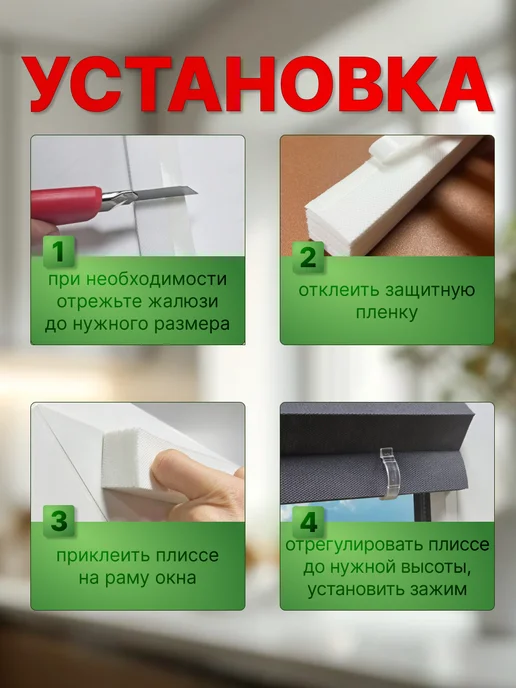 УСТАНОВКА

1
при необходимости отрежьте жалюзи до нужного размера

2
отклеить защитную пленку

3
приклеить плиссе на раму окна

4
отрегулировать плиссе до нужной высоты, установить зажим